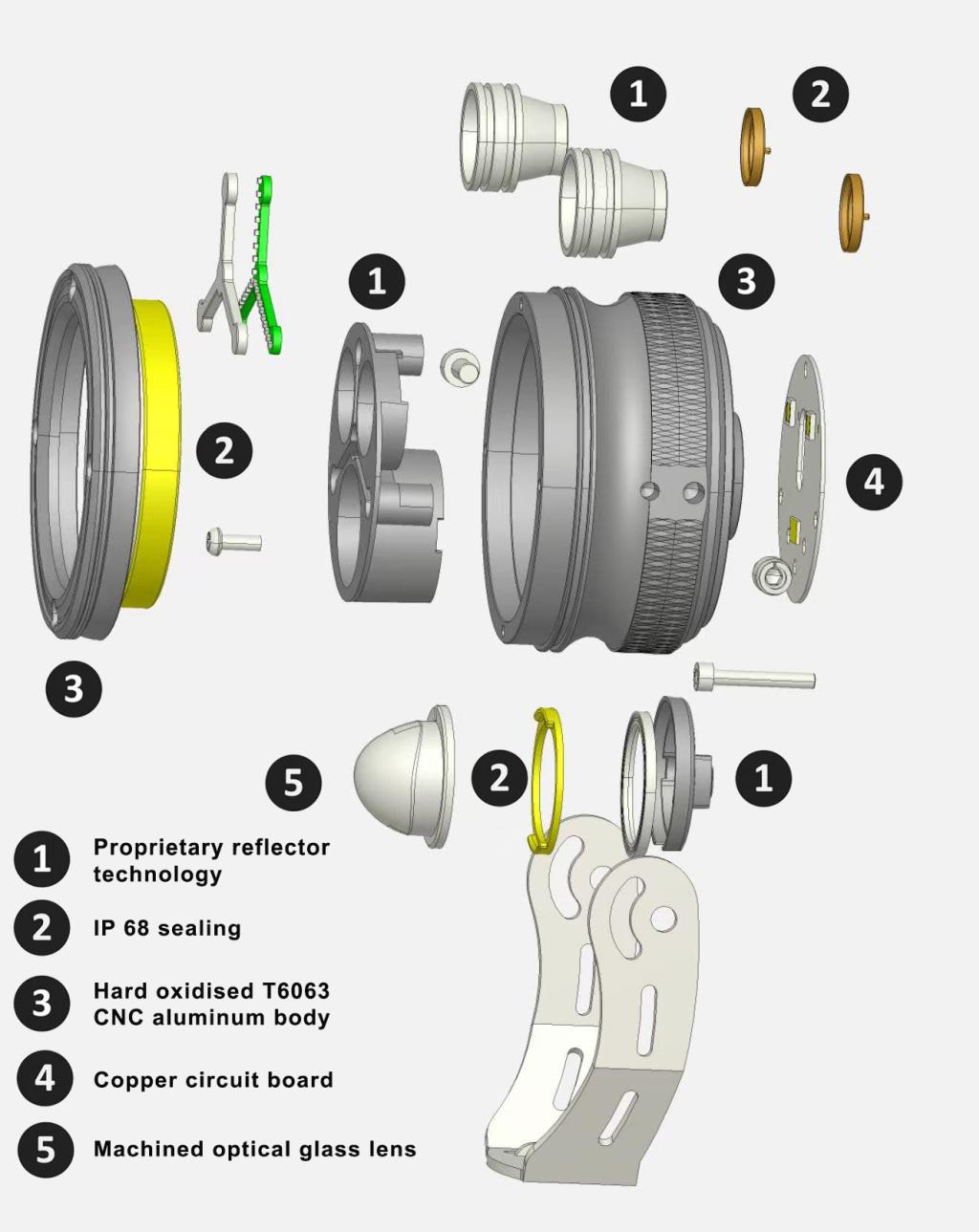 1
2
1
3
2
4
3
5
2
1

1 Proprietary reflector technology

2 IP 68 sealing

3 Hard oxidised T6063 CNC aluminum body

4 Copper circuit board

5 Machined optical glass lens